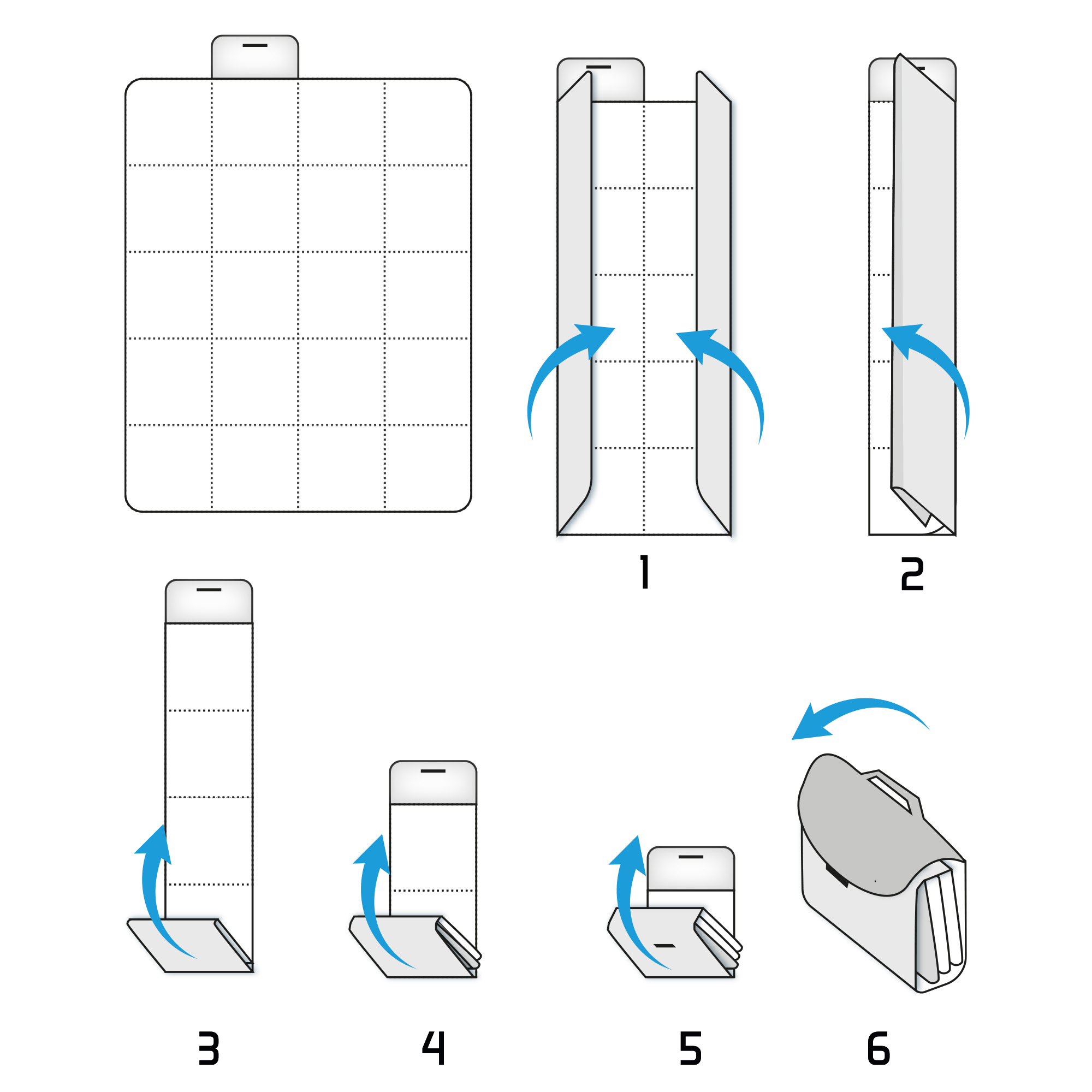 1

2

3

4

5

6